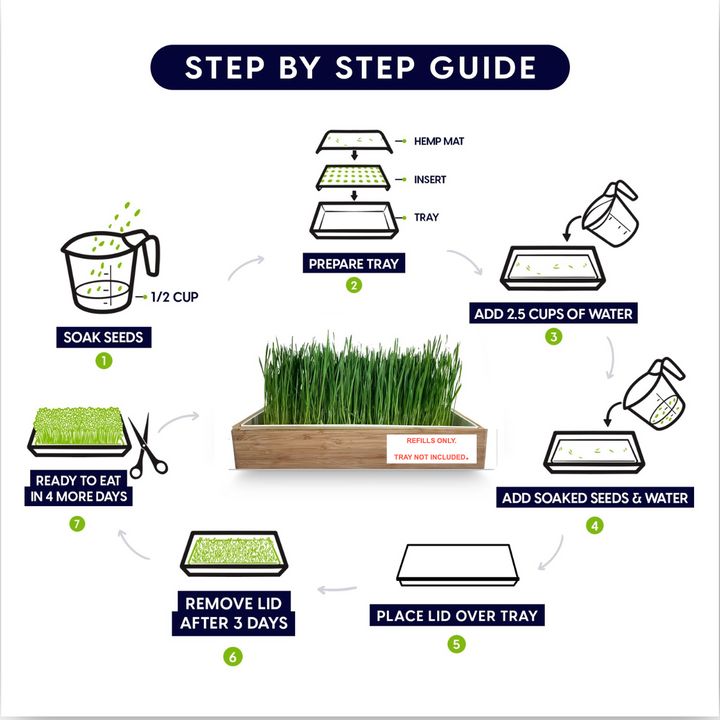 STEP BY STEP GUIDE

1/2 CUP

SOAK SEEDS

1

HEMP MAT

INSERT

TRAY

PREPARE TRAY

2

ADD 2.5 CUPS OF WATER

3

ADD SOAKED SEEDS & WATER

4

PLACE LID OVER TRAY

5

REMOVE LID AFTER 3 DAYS

6

READY TO EAT IN 4 MORE DAYS

7

REFILLS ONLY.

TRAY NOT INCLUDED.